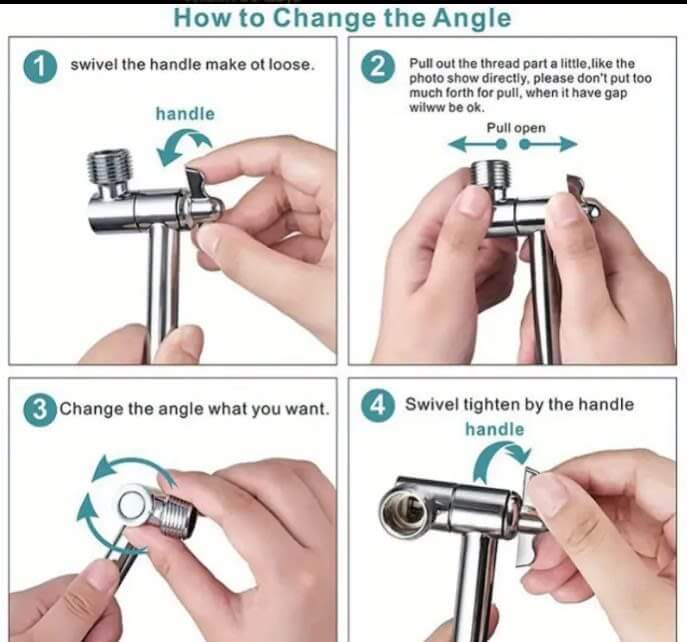 How to Change the Angle

1 swivel the handle make ot loose.

handle

2 Pull out the thread part a little,like the photo show directly, please don't put too much forth for pull, when it have gap wilww be ok.

Pull open

3 Change the angle what you want.

4 Swivel tighten by the handle

handle